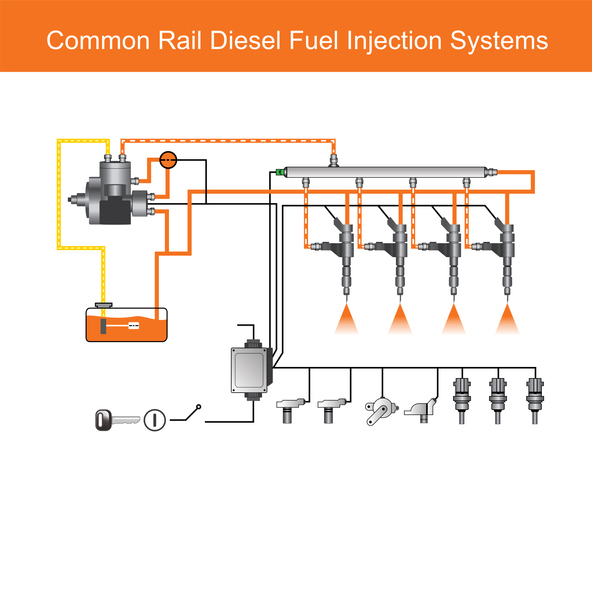 Common Rail Diesel Fuel Injection Systems